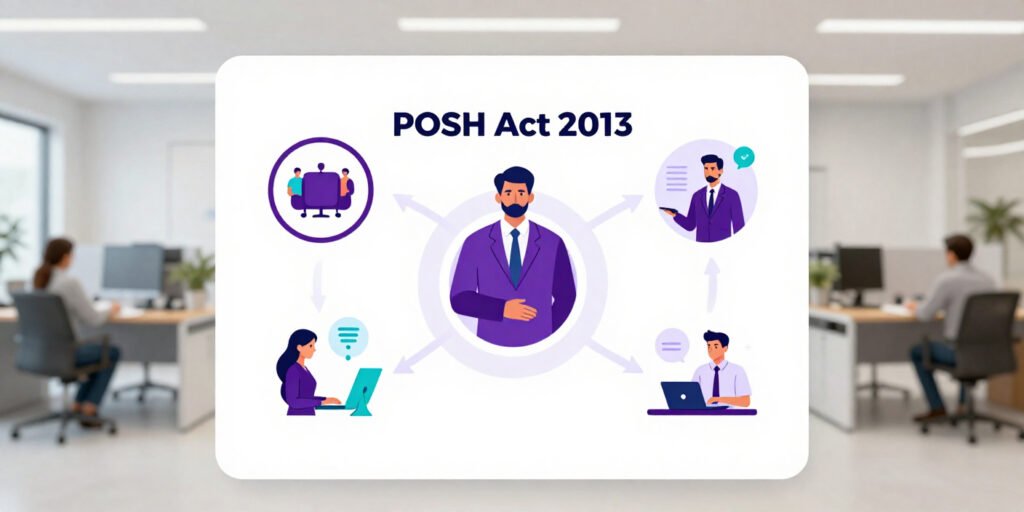 POSH Act 2013